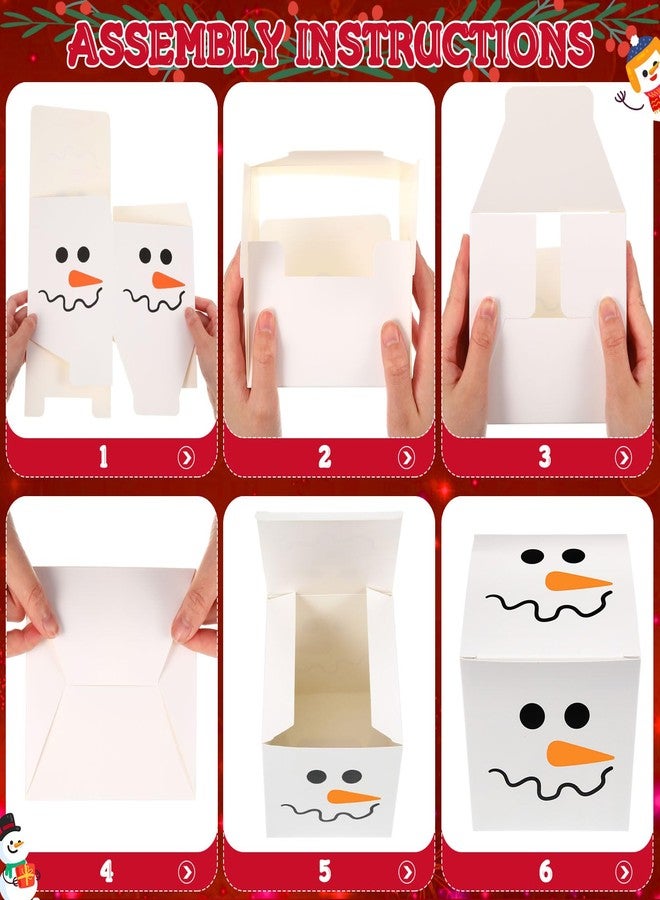 ASSEMBLY INSTRUCTIONS

1

2

3

4

5

6